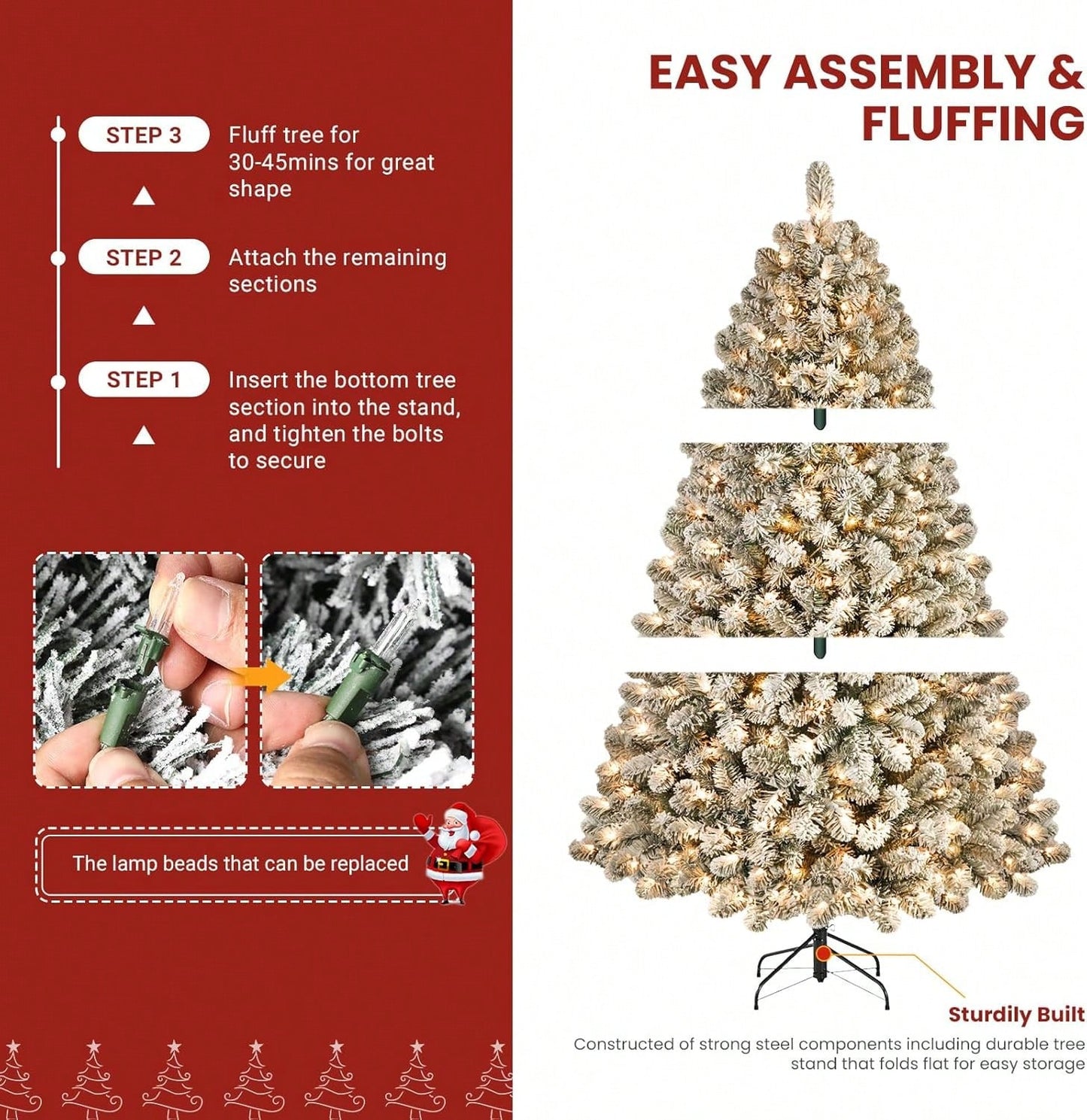 STEP 3

Fluff tree for 30-45mins for great shape

STEP 2

Attach the remaining sections

STEP 1

Insert the bottom tree section into the stand, and tighten the bolts to secure

The lamp beads that can be replaced

EASY ASSEMBLY & FLUFFING

Sturdily Built

Constructed of strong steel components including durable tree stand that folds flat for easy storage